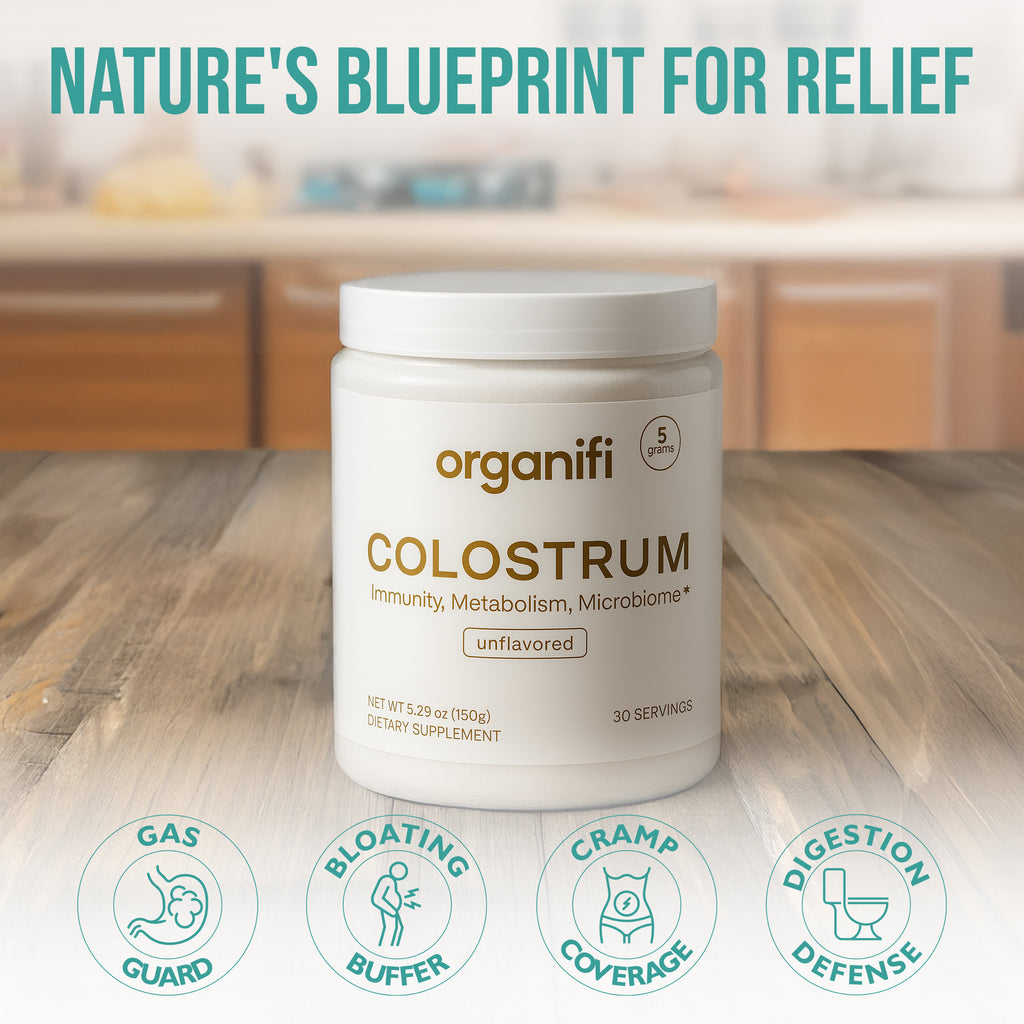 NATURE'S BLUEPRINT FOR RELIEF

organifi

5 grams

COLOSTRUM

Immunity, Metabolism, Microbiome*

unflavored

NET WT 5.29 oz (150g)
DIETARY SUPPLEMENT

30 SERVINGS

GAS GUARD

BLOATING BUFFER

CRAMP COVERAGE

DIGESTION DEFENSE